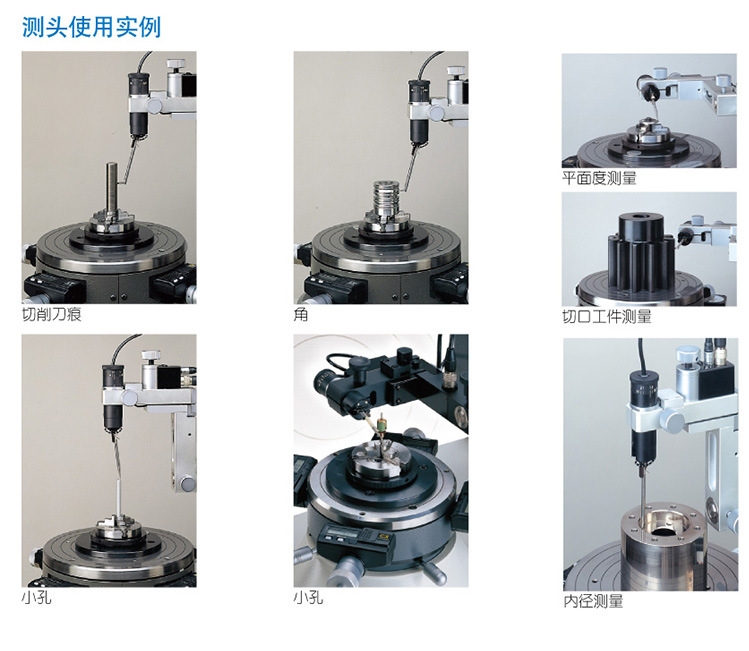 测头使用实例

切削刀痕

角

平面度测量

切口工件测量

小孔

小孔

内径测量